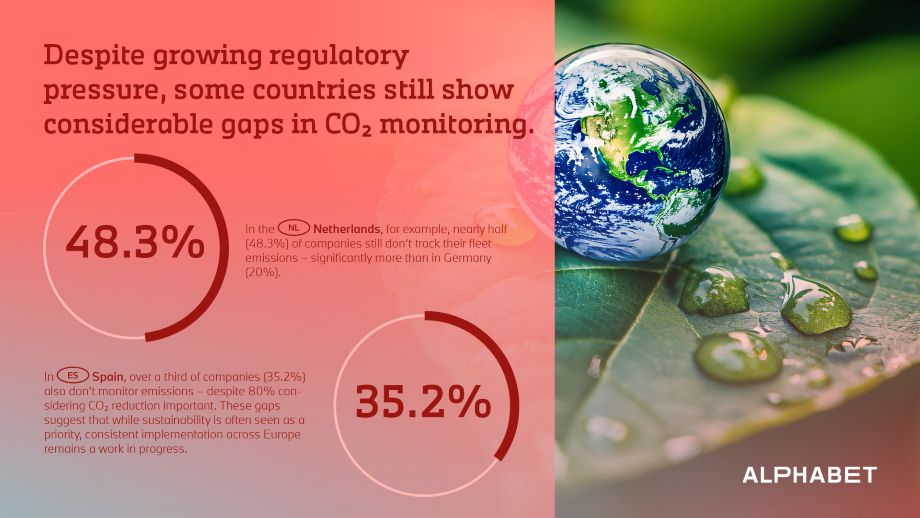 Despite growing regulatory pressure, some countries still show considerable gaps in $CO_2$ monitoring.

48.3%

In the NL Netherlands, for example, nearly half (48.3%) of companies still don't track their fleet emissions – significantly more than in Germany (20%).

In ES Spain, over a third of companies (35.2%) also don't monitor emissions – despite 80% considering $CO_2$ reduction important. These gaps suggest that while sustainability is often seen as a priority, consistent implementation across Europe remains a work in progress.

35.2%

ALPHABET